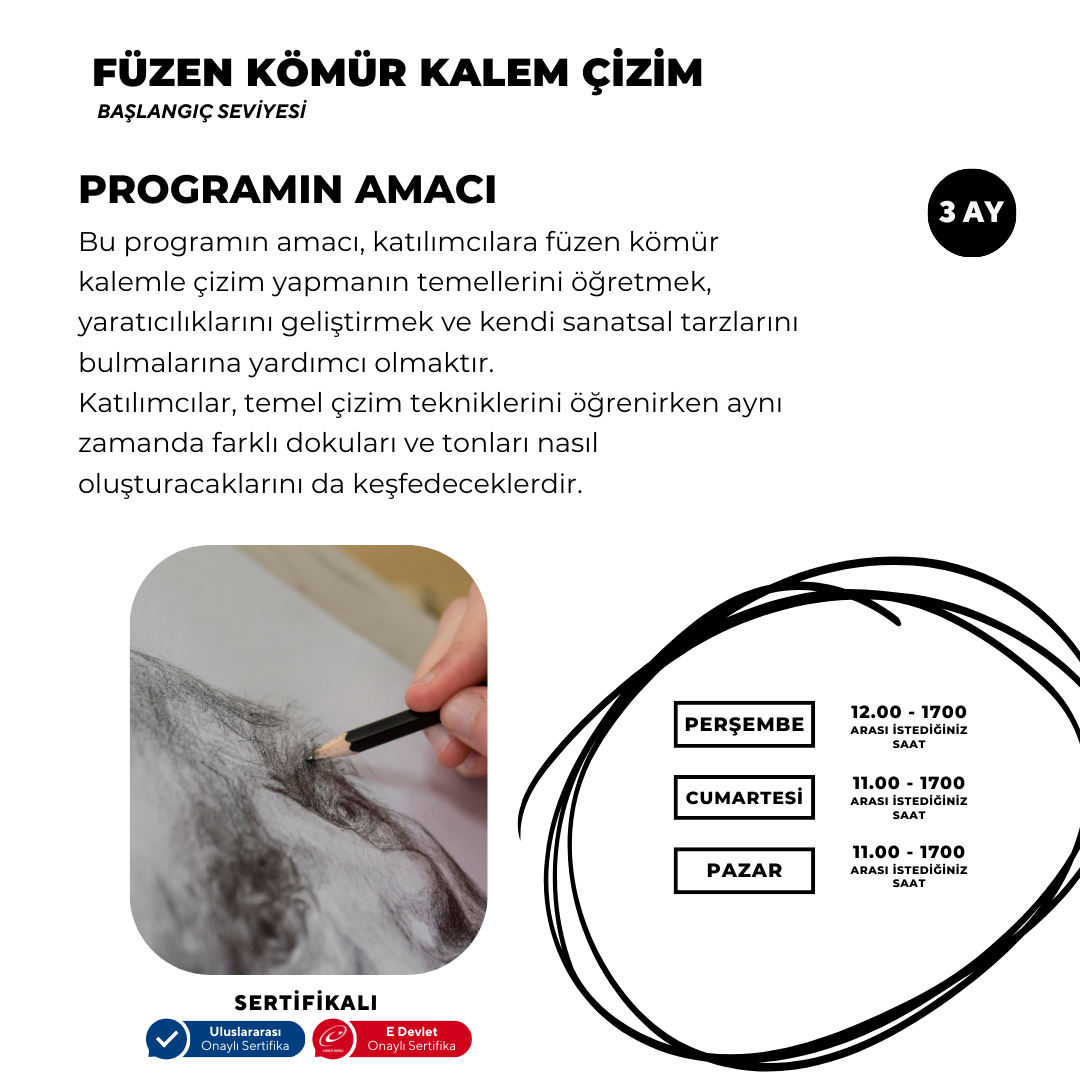 FÜZEN KÖMÜR KALEM ÇİZİM
BAŞLANGIÇ SEVİYESİ

PROGRAMIN AMACI

3 AY

Bu programın amacı, katılımcılara füzen kömür kalemle çizim yapmanın temellerini öğretmek, yaratıcılıklarını geliştirmek ve kendi sanatsal tarzlarını bulmalarına yardımcı olmaktır.
Katılımcılar, temel çizim tekniklerini öğrenirken aynı zamanda farklı dokuları ve tonları nasıl oluşturacaklarını da keşfedeceklerdir.

PERŞEMBE
12.00 - 1700
ARASI İSTEDİĞİNİZ SAAT

CUMARTESİ
11.00 - 1700
ARASI İSTEDİĞİNİZ SAAT

PAZAR
11.00 - 1700
ARASI İSTEDİĞİNİZ SAAT

SERTİFİKALI

Uluslararası
Onaylı Sertifika

E Devlet
Onaylı Sertifika