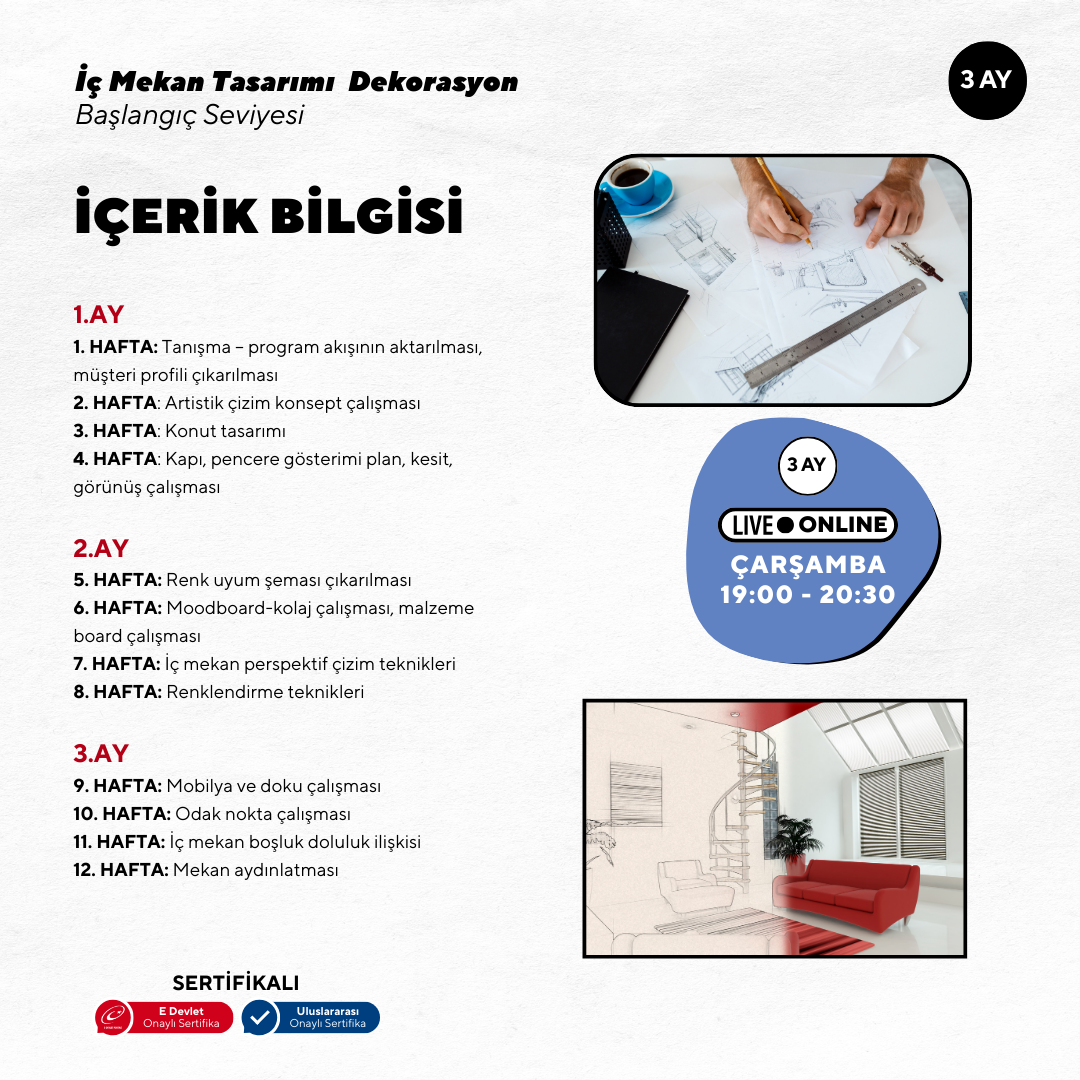 İç Mekan Tasarımı Dekorasyon
Başlangıç Seviyesi

3 AY

İÇERİK BİLGİSİ

1.AY
1. HAFTA: Tanışma – program akışının aktarılması, müşteri profili çıkarılması
2. HAFTA: Artistik çizim konsept çalışması
3. HAFTA: Konut tasarımı
4. HAFTA: Kapı, pencere gösterimi plan, kesit, görünüş çalışması

2.AY
5. HAFTA: Renk uyum şeması çıkarılması
6. HAFTA: Moodboard-kolaj çalışması, malzeme board çalışması
7. HAFTA: İç mekan perspektif çizim teknikleri
8. HAFTA: Renklendirme teknikleri

3.AY
9. HAFTA: Mobilya ve doku çalışması
10. HAFTA: Odak nokta çalışması
11. HAFTA: İç mekan boşluk doluluk ilişkisi
12. HAFTA: Mekan aydınlatması

3 AY
LIVE ONLINE
ÇARŞAMBA
19:00 - 20:30

SERTİFİKALI
E Devlet Onaylı Sertifika
Uluslararası Onaylı Sertifika