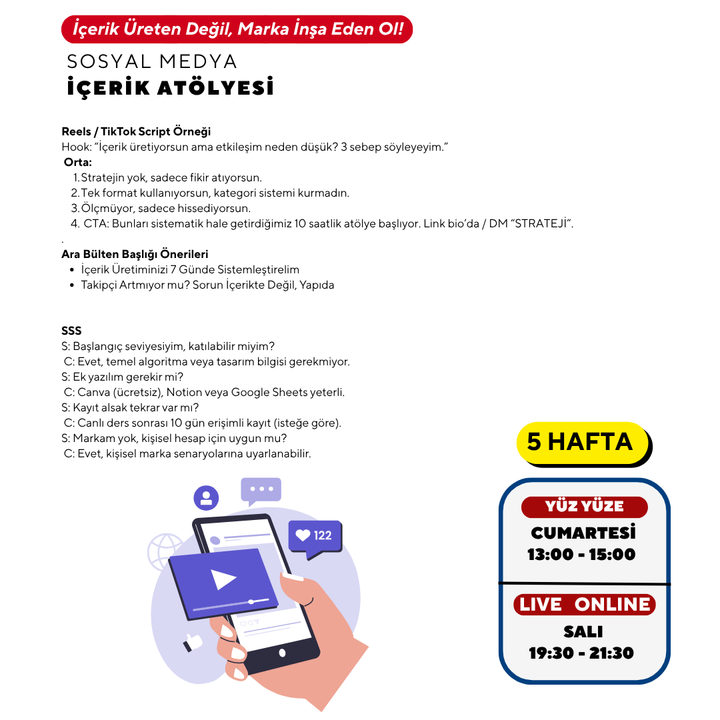 İçerik Üreten Değil, Marka İnşa Eden Ol!

SOSYAL MEDYA
İÇERİK ATÖLYESİ

Reels / TikTok Script Örneği
Hook: "İçerik üretiyorsun ama etkileşim neden düşük? 3 sebep söyleyeyim."
Orta:
1. Stratejin yok, sadece fikir atıyorsun.
2. Tek format kullanıyorsun, kategori sistemi kurmadın.
3. Ölçmüyor, sadece hissediyorsun.
4. CTA: Bunları sistematik hale getirdiğimiz 10 saatlik atölye başlıyor. Link bio'da / DM "STRATEJİ".
.
Ara Bülten Başlığı Önerileri
• İçerik Üretiminizi 7 Günde Sistemleştirelim
• Takipçi Artmıyor mu? Sorun İçerikte Değil, Yapıda

SSS
S: Başlangıç seviyesiyim, katılabilir miyim?
C: Evet, temel algoritma veya tasarım bilgisi gerekmiyor.
S: Ek yazılım gerekir mi?
C: Canva (ücretsiz), Notion veya Google Sheets yeterli.
S: Kayıt alsak tekrar var mı?
C: Canlı ders sonrası 10 gün erişimli kayıt (isteğe göre).
S: Markam yok, kişisel hesap için uygun mu?
C: Evet, kişisel marka senaryolarına uyarlanabilir.

122

5 HAFTA

YÜZ YÜZE
CUMARTESİ
13:00 - 15:00

LIVE ONLINE
SALI
19:30 - 21:30